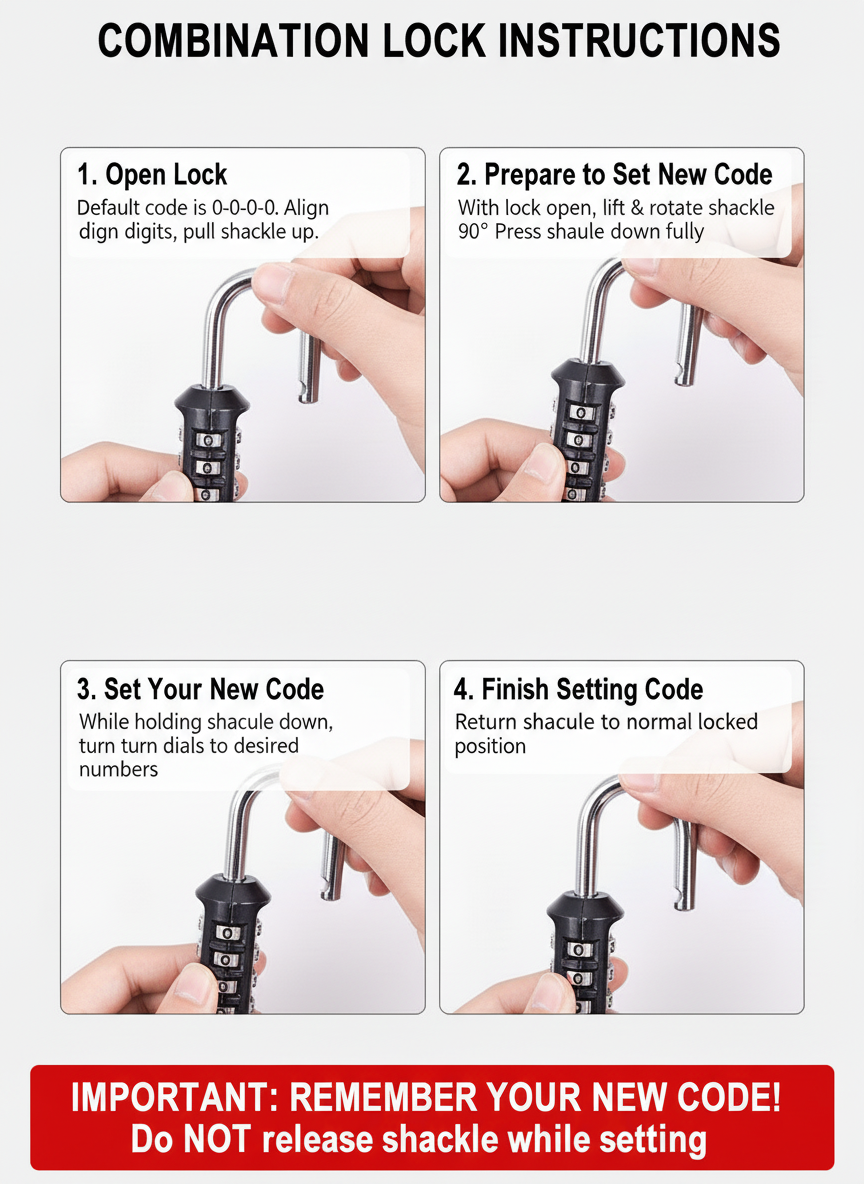 COMBINATION LOCK INSTRUCTIONS

1. Open Lock
Default code is 0-0-0-0. Align dign digits, pull shackle up.

2. Prepare to Set New Code
With lock open, lift & rotate shackle 90° Press shaule down fully

3. Set Your New Code
While holding shacule down, turn turn dials to desired numbers

4. Finish Setting Code
Return shacule to normal locked position

IMPORTANT: REMEMBER YOUR NEW CODE!
Do NOT release shackle while setting